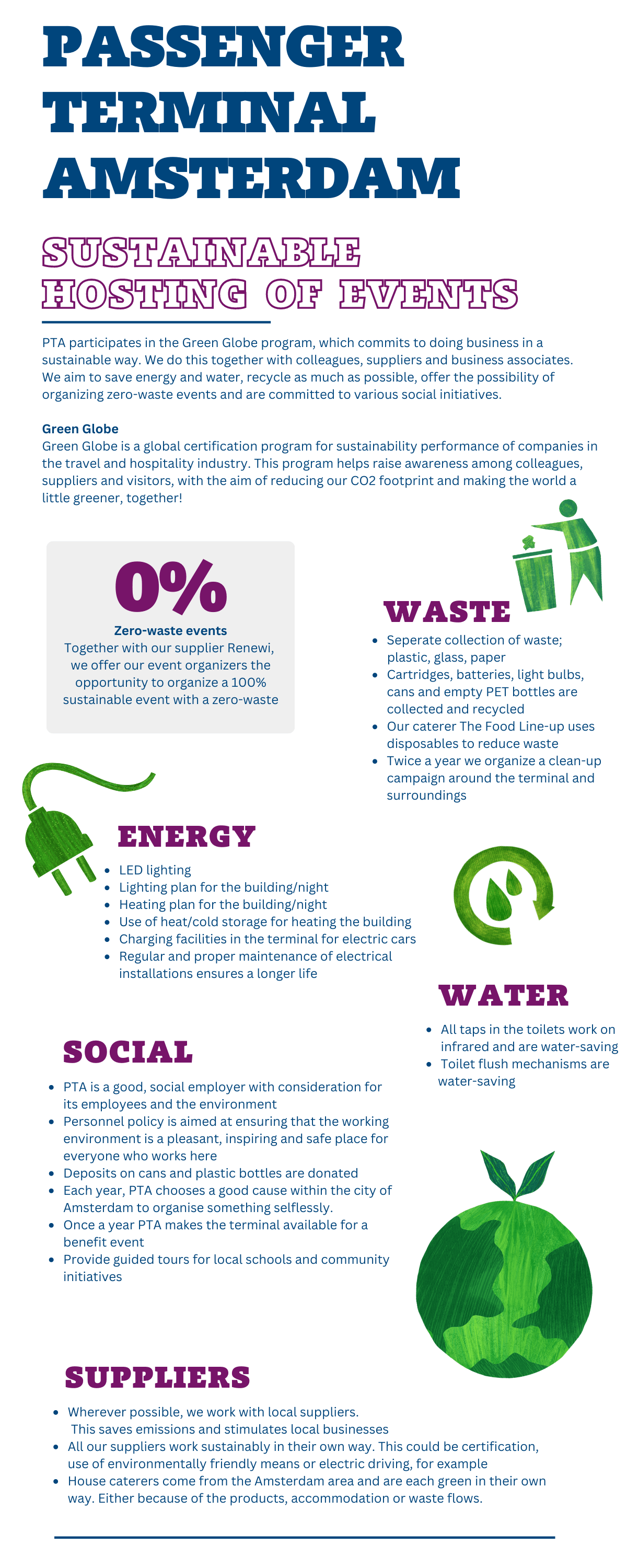 PASSENGER TERMINAL AMSTERDAM

SUSTAINABLE HOSTING OF EVENTS

PTA participates in the Green Globe program, which commits to doing business in a sustainable way. We do this together with colleagues, suppliers and business associates. We aim to save energy and water, recycle as much as possible, offer the possibility of organizing zero-waste events and are committed to various social initiatives.

Green Globe
Green Globe is a global certification program for sustainability performance of companies in the travel and hospitality industry. This program helps raise awareness among colleagues, suppliers and visitors, with the aim of reducing our CO2 footprint and making the world a little greener, together!

0%
Zero-waste events
Together with our supplier Renewi, we offer our event organizers the opportunity to organize a 100% sustainable event with a zero-waste

WASTE
- Seperate collection of waste; plastic, glass, paper
- Cartridges, batteries, light bulbs, cans and empty PET bottles are collected and recycled
- Our caterer The Food Line-up uses disposables to reduce waste
- Twice a year we organize a clean-up campaign around the terminal and surroundings

ENERGY
- LED lighting
- Lighting plan for the building/night
- Heating plan for the building/night
- Use of heat/cold storage for heating the building
- Charging facilities in the terminal for electric cars
- Regular and proper maintenance of electrical installations ensures a longer life

WATER
- All taps in the toilets work on infrared and are water-saving
- Toilet flush mechanisms are water-saving

SOCIAL
- PTA is a good, social employer with consideration for its employees and the environment
- Personnel policy is aimed at ensuring that the working environment is a pleasant, inspiring and safe place for everyone who works here
- Deposits on cans and plastic bottles are donated
- Each year, PTA chooses a good cause within the city of Amsterdam to organise something selflessly.
- Once a year PTA makes the terminal available for a benefit event
- Provide guided tours for local schools and community initiatives

SUPPLIERS
- Wherever possible, we work with local suppliers. This saves emissions and stimulates local businesses
- All our suppliers work sustainably in their own way. This could be certification, use of environmentally friendly means or electric driving, for example
- House caterers come from the Amsterdam area and are each green in their own way. Either because of the products, accommodation or waste flows.